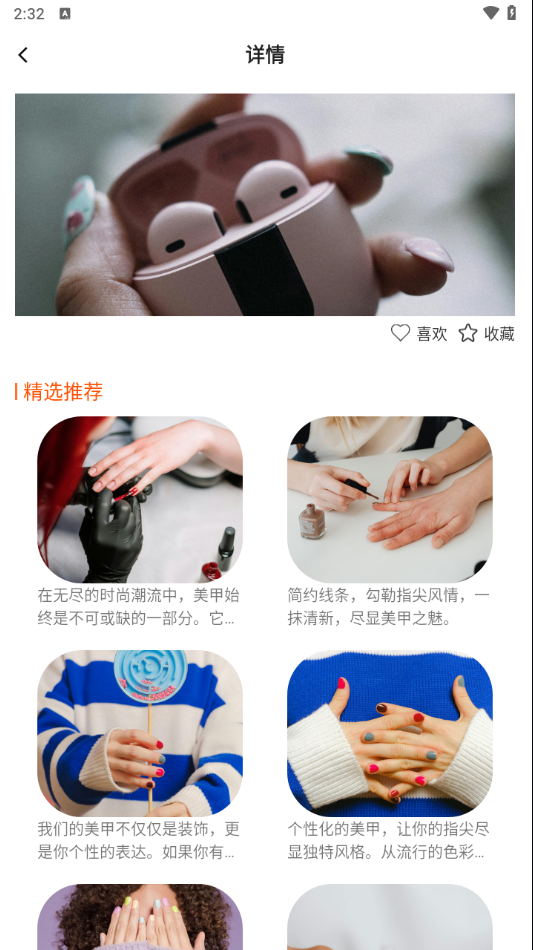 2:32

详情

喜欢 收藏

精选推荐

在无尽的时尚潮流中，美甲始终是不可或缺的一部分。它...

简约线条，勾勒指尖风情，一抹清新，尽显美甲之魅。

我们的美甲不仅仅是装饰，更是你个性的表达。如果你有...

个性化的美甲，让你的指尖尽显独特风格。从流行的色彩...